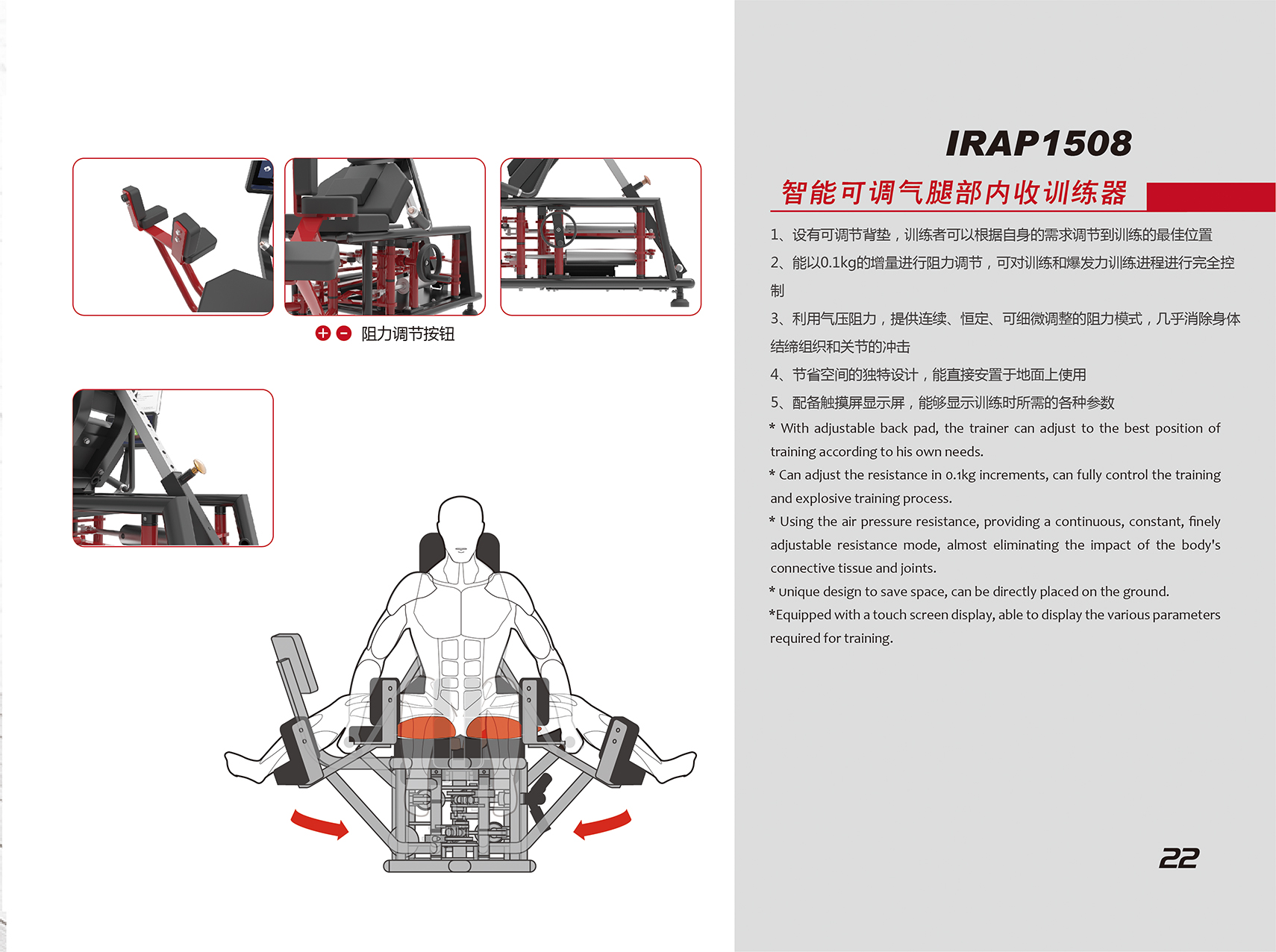 阻力调节按钮

IRAP1508

智能可调气腿部内收训练器

1、设有可调节背垫，训练者可以根据自身的需求调节到训练的最佳位置

2、能以0.1kg的增量进行阻力调节，可对训练和爆发力训练进程进行完全控制

3、利用气压阻力，提供连续、恒定、可细微调整的阻力模式，几乎消除身体结缔组织和关节的冲击

4、节省空间的独特设计，能直接安置于地面上使用

5、配备触摸屏显示屏，能够显示训练时所需的各种参数

* With adjustable back pad, the trainer can adjust to the best position of training according to his own needs.

* Can adjust the resistance in 0.1kg increments, can fully control the training and explosive training process.

* Using the air pressure resistance, providing a continuous, constant, finely adjustable resistance mode, almost eliminating the impact of the body's connective tissue and joints.

* Unique design to save space, can be directly placed on the ground.

*Equipped with a touch screen display, able to display the various parameters required for training.

22